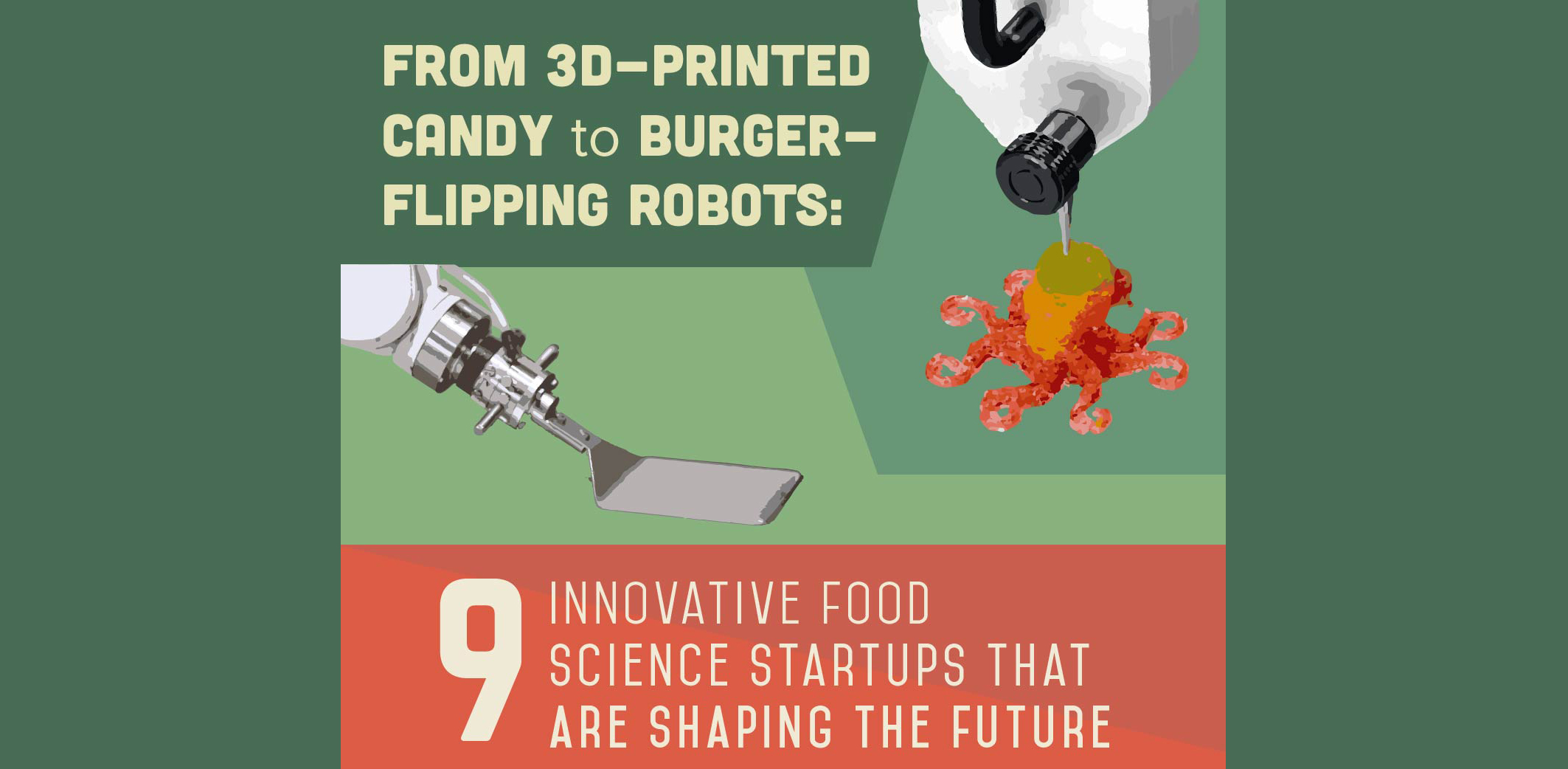 FROM 3D-PRINTED CANDY to BURGER-FLIPPING ROBOTS:

9 INNOVATIVE FOOD SCIENCE STARTUPS THAT ARE SHAPING THE FUTURE